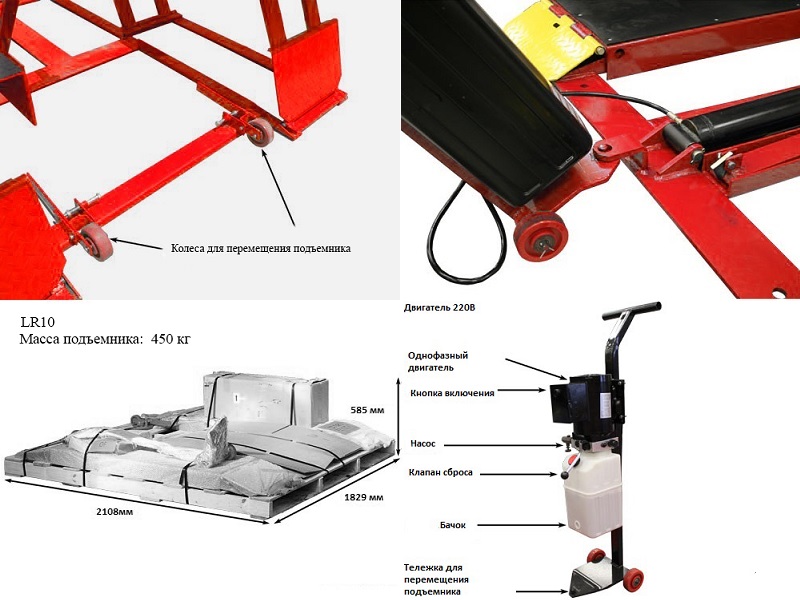 Колеса для перемещения подъемника

LR10
Масса подъемника: 450 кг

585 мм

1829 мм

2108мм

Двигатель 220В

Однофазный двигатель

Кнопка включения

Насос

Клапан сброса

Бачок

Тележка для перемещения подъемника