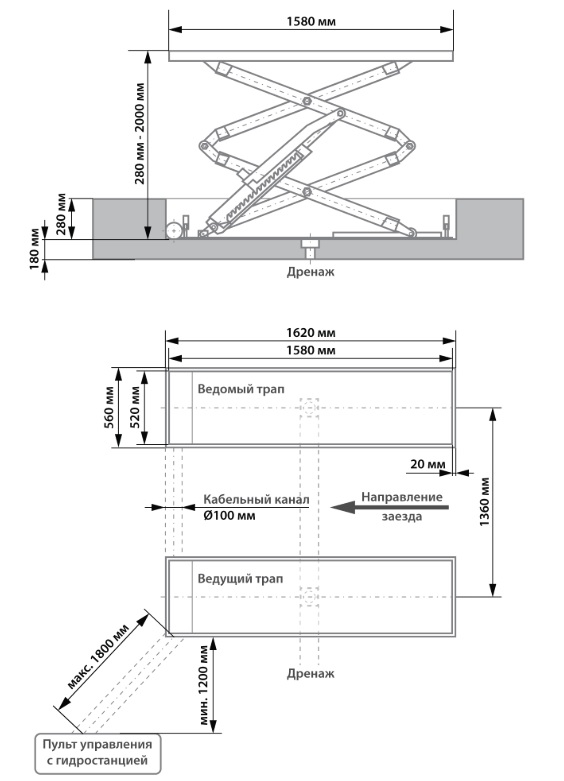 1580 мм

280 мм - 2000 мм

280 мм

180 мм

Дренаж

1620 мм

1580 мм

560 мм

520 мм

Ведомый трап

20 мм

Кабельный канал
Ø100 мм

Направление
заезда

1360 мм

Ведущий трап

макс. 1800 мм

мин. 1200 мм

Дренаж

Пульт управления
с гидростанцией